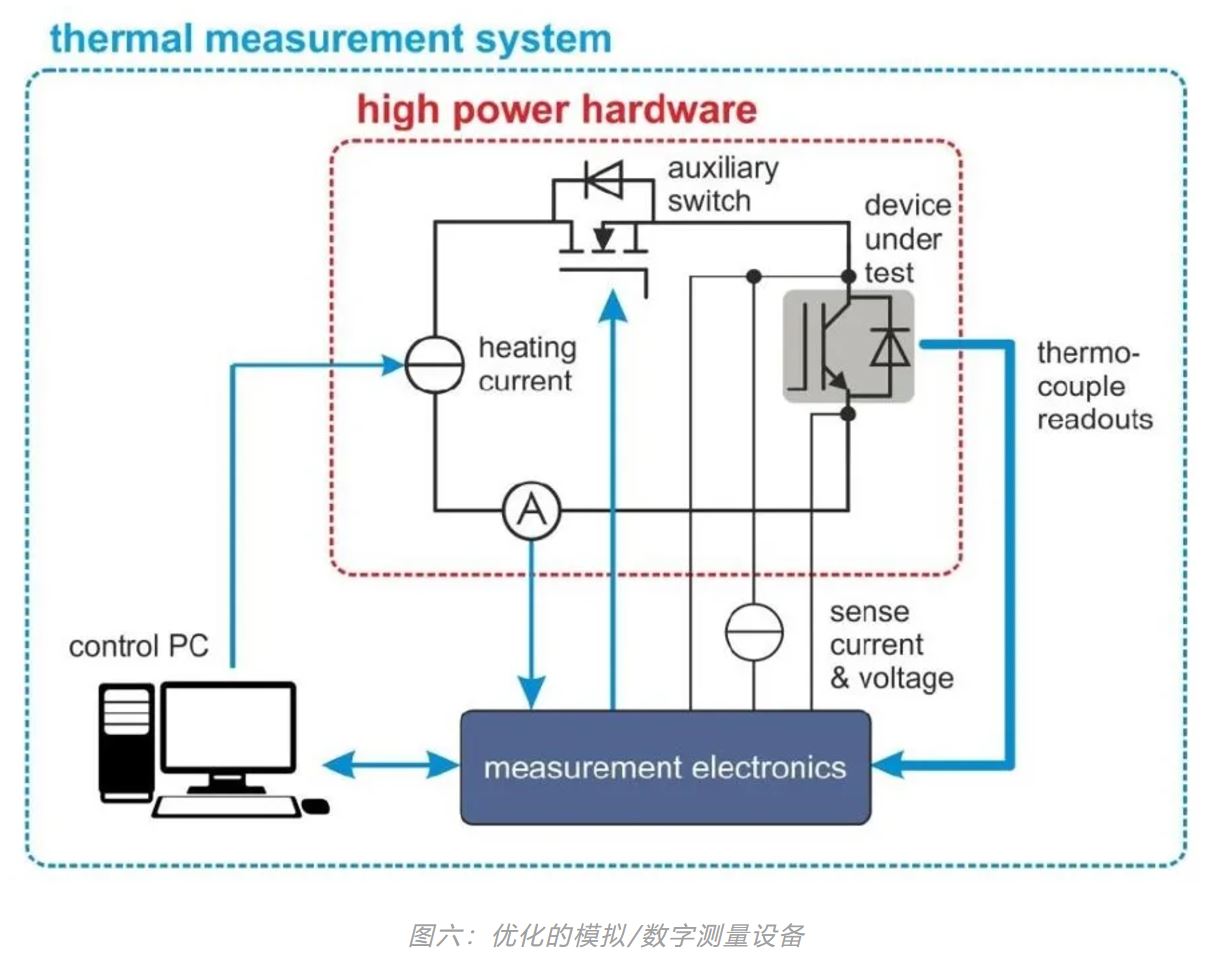 thermal measurement system

high power hardware

auxiliary switch

device under test

heating current

thermo-couple readouts

A

sense current & voltage

control PC

measurement electronics

图六：优化的模拟/数字测量设备