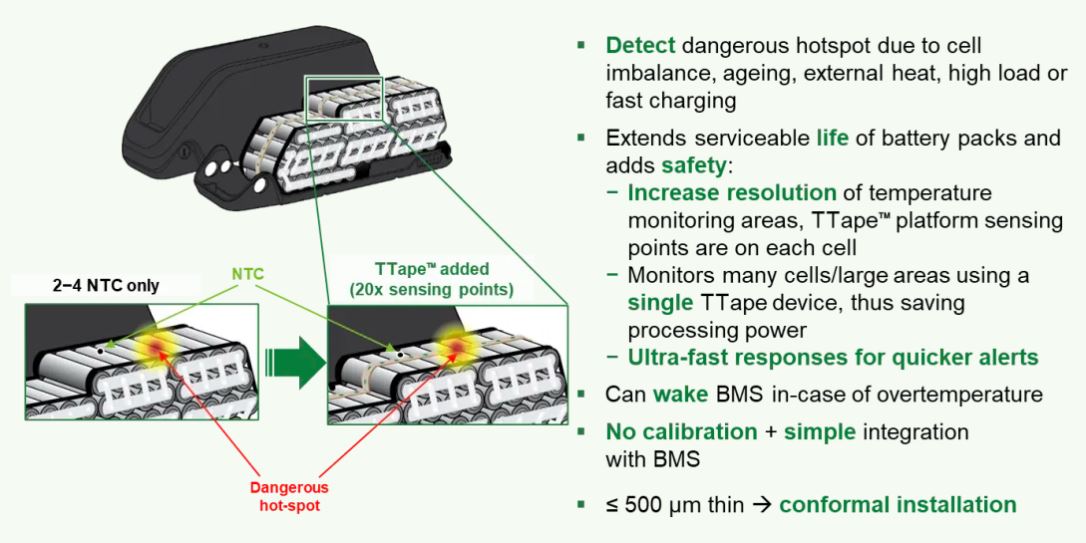 2–4 NTC only

NTC

TTape™ added
(20x sensing points)

Dangerous
hot-spot

▪ Detect dangerous hotspot due to cell imbalance, ageing, external heat, high load or fast charging

▪ Extends serviceable life of battery packs and adds safety:
– Increase resolution of temperature monitoring areas, TTape™ platform sensing points are on each cell
– Monitors many cells/large areas using a single TTape device, thus saving processing power
– Ultra-fast responses for quicker alerts

▪ Can wake BMS in-case of overtemperature

▪ No calibration + simple integration with BMS

▪ ≤ 500 µm thin → conformal installation